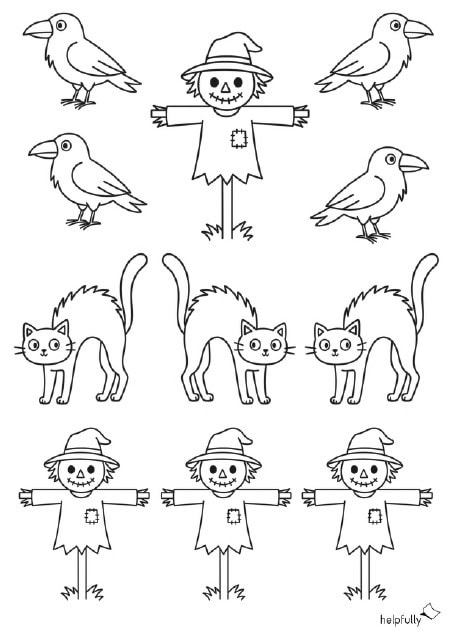 helpfully