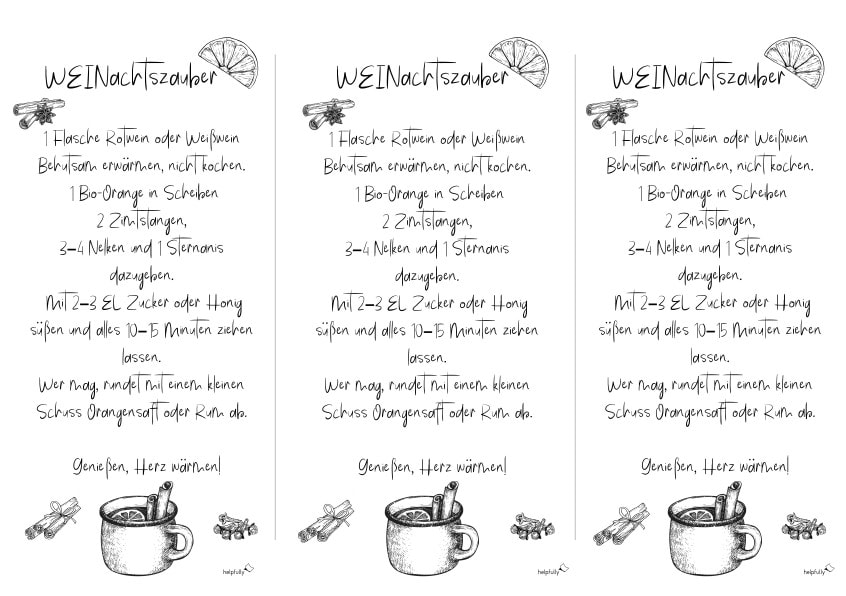 WEINachtszauber

1 Flasche Rotwein oder Weißwein
Behutsam erwärmen, nicht kochen.
1 Bio-Orange in Scheiben
2 Zimtstangen,
3–4 Nelken und 1 Sternanis
dazugeben.
Mit 2–3 EL Zucker oder Honig
süßen und alles 10–15 Minuten ziehen
lassen.
Wer mag, rundet mit einem kleinen
Schuss Orangensaft oder Rum ab.

Genießen, Herz wärmen!

helpfully

WEINachtszauber

1 Flasche Rotwein oder Weißwein
Behutsam erwärmen, nicht kochen.
1 Bio-Orange in Scheiben
2 Zimtstangen,
3–4 Nelken und 1 Sternanis
dazugeben.
Mit 2–3 EL Zucker oder Honig
süßen und alles 10–15 Minuten ziehen
lassen.
Wer mag, rundet mit einem kleinen
Schuss Orangensaft oder Rum ab.

Genießen, Herz wärmen!

helpfully

WEINachtszauber

1 Flasche Rotwein oder Weißwein
Behutsam erwärmen, nicht kochen.
1 Bio-Orange in Scheiben
2 Zimtstangen,
3–4 Nelken und 1 Sternanis
dazugeben.
Mit 2–3 EL Zucker oder Honig
süßen und alles 10–15 Minuten ziehen
lassen.
Wer mag, rundet mit einem kleinen
Schuss Orangensaft oder Rum ab.

Genießen, Herz wärmen!

helpfully