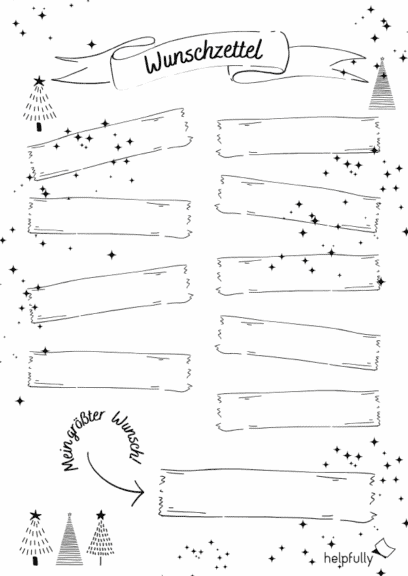 Wunschzettel

Mein größter Wunsch!

helpfully