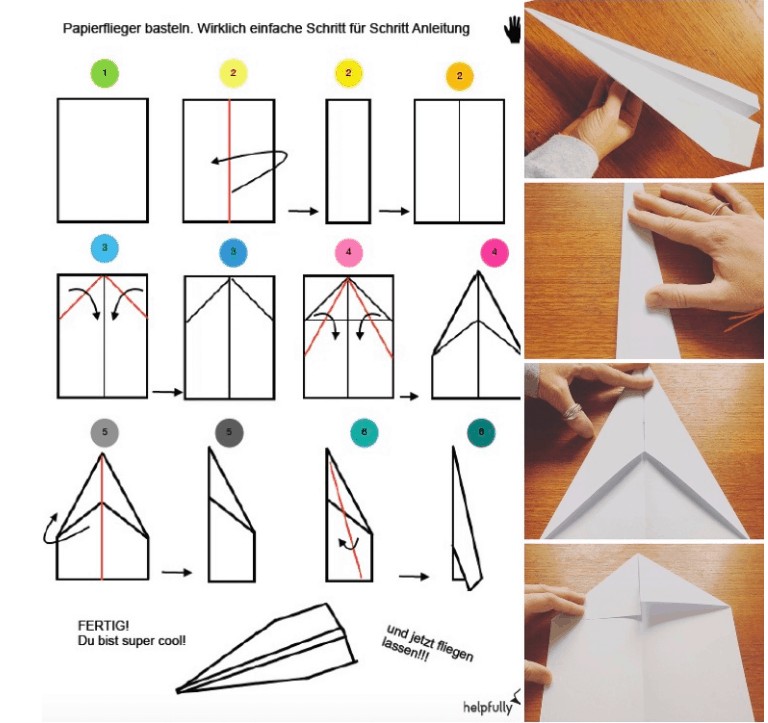 Papierflieger basteln. Wirklich einfache Schritt für Schritt Anleitung

1

2

2

2

3

3

4

4

5

5

6

6

FERTIG!
Du bist super cool!

und jetzt fliegen lassen!!!

helpfully